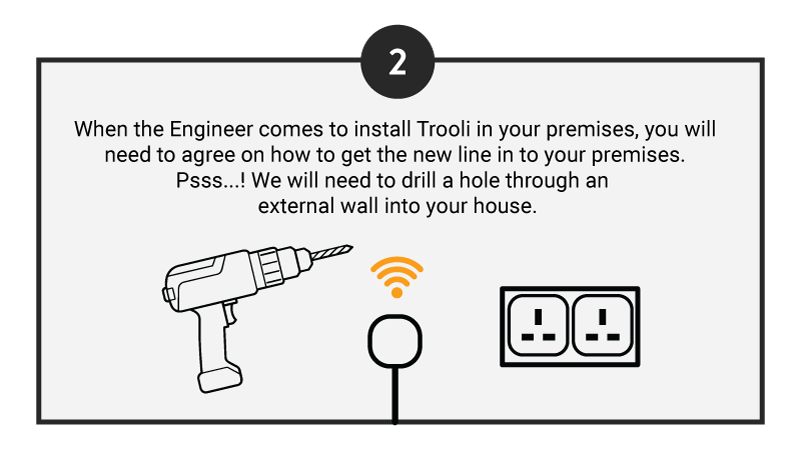 2

When the Engineer comes to install Trooli in your premises, you will need to agree on how to get the new line in to your premises. Psss...! We will need to drill a hole through an external wall into your house.