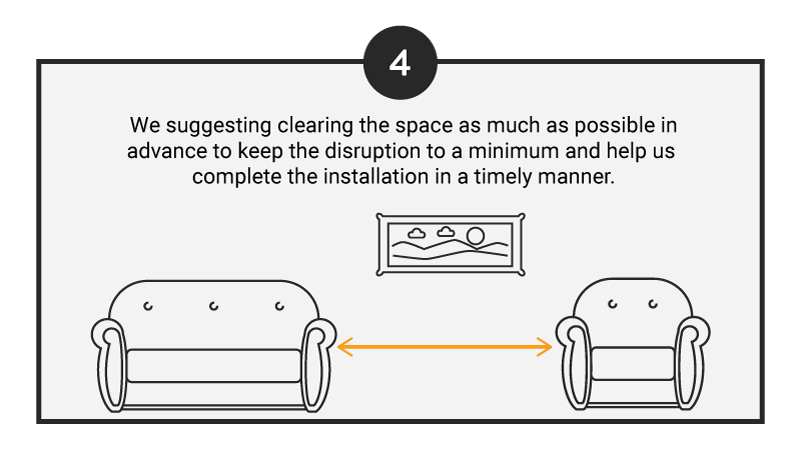 4

We suggesting clearing the space as much as possible in advance to keep the disruption to a minimum and help us complete the installation in a timely manner.